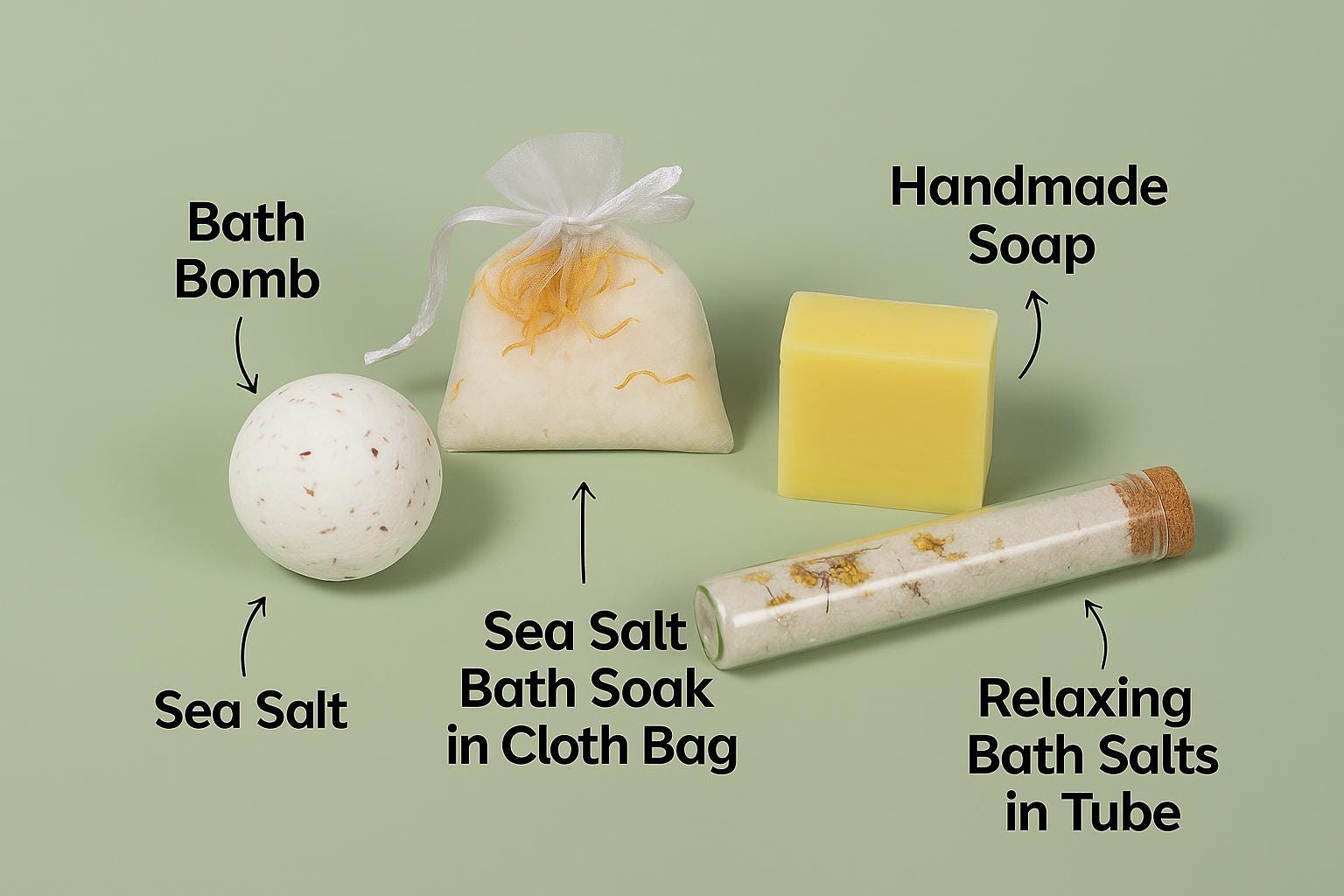 Bath Bomb

Handmade Soap

Sea Salt

Sea Salt Bath Soak in Cloth Bag

Relaxing Bath Salts in Tube